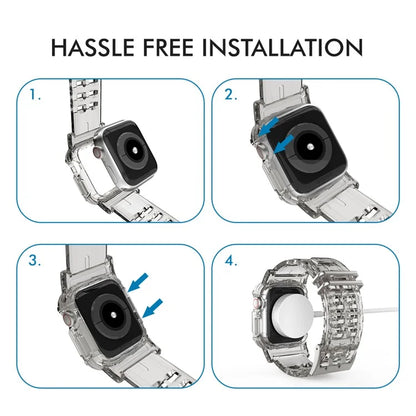 HASSLE FREE INSTALLATION

1.

2.

3.

4.