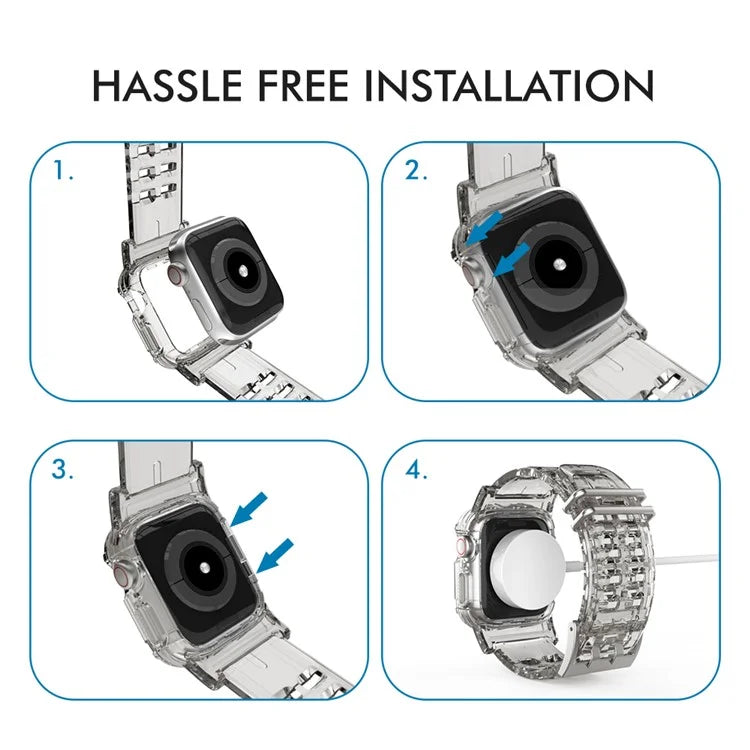 HASSLE FREE INSTALLATION

1.

2.

3.

4.