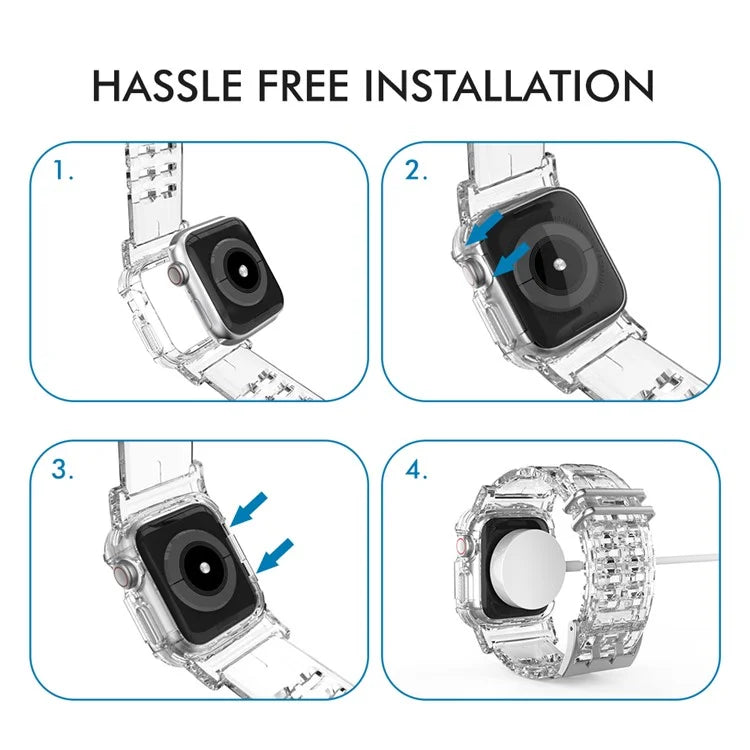 HASSLE FREE INSTALLATION

1.

2.

3.

4.