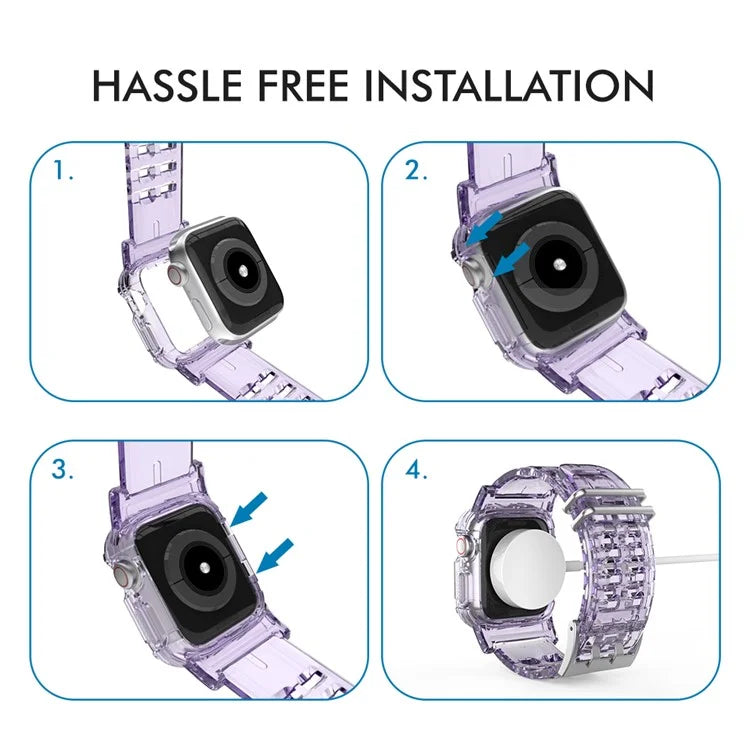 HASSLE FREE INSTALLATION

1.

2.

3.

4.