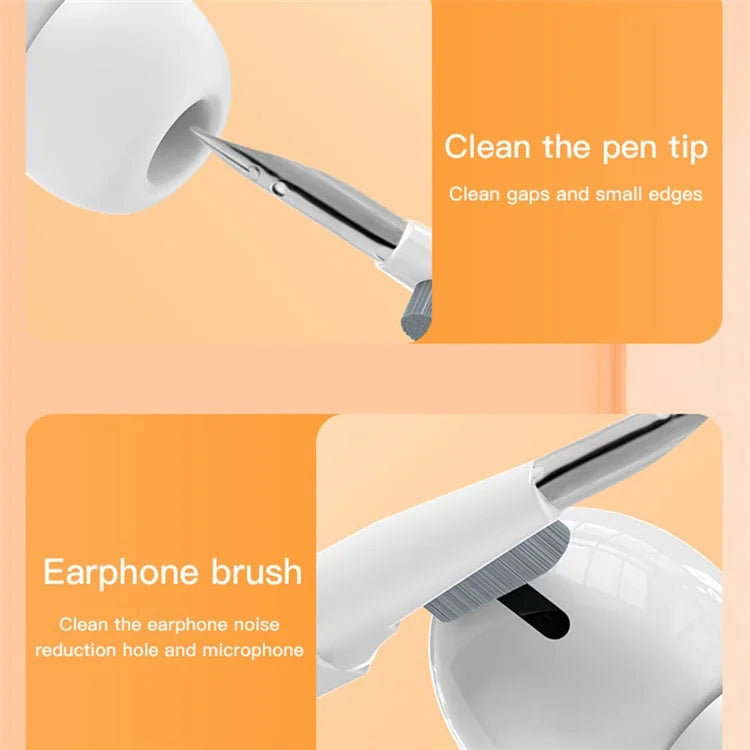 Clean the pen tip

Clean gaps and small edges

Earphone brush

Clean the earphone noise reduction hole and microphone