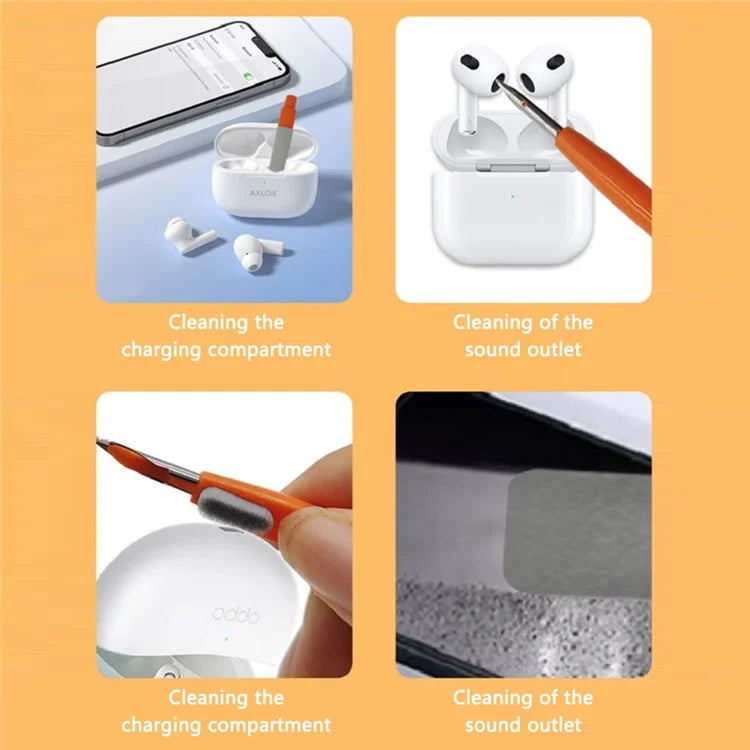 AXLOIE

Cleaning the charging compartment

Cleaning of the sound outlet

oppo

Cleaning the charging compartment

Cleaning of the sound outlet