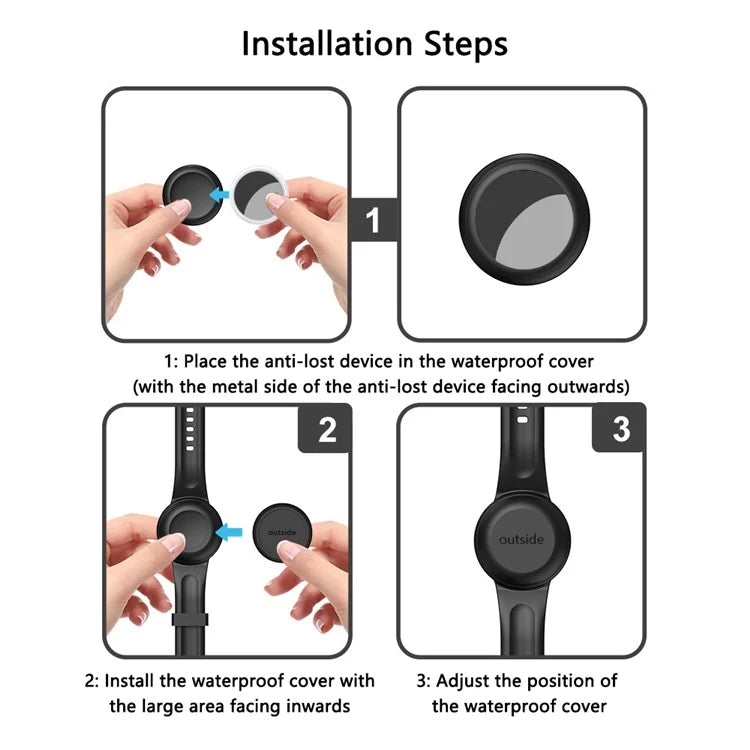 Installation Steps

1

1: Place the anti-lost device in the waterproof cover
(with the metal side of the anti-lost device facing outwards)

2

outside

3

outside

2: Install the waterproof cover with the large area facing inwards

3: Adjust the position of the waterproof cover