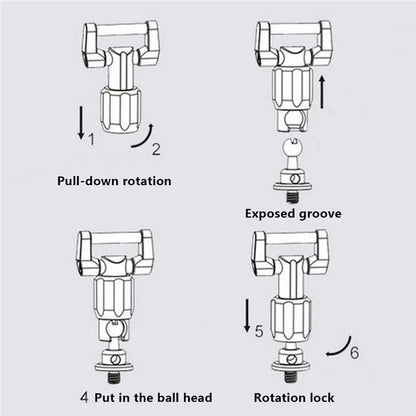 1

2

Pull-down rotation

Exposed groove

4 Put in the ball head

5

6

Rotation lock