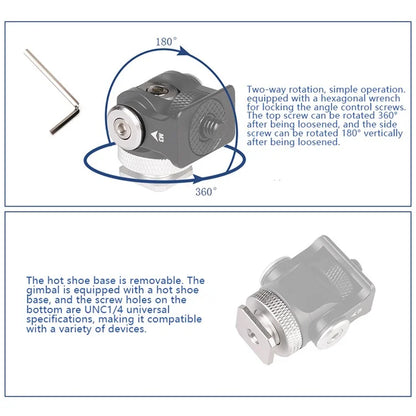 180°

360°

Two-way rotation, simple operation. equipped with a hexagonal wrench for locking the angle control screws. The top screw can be rotated 360° after being loosened, and the side screw can be rotated 180° vertically after being loosened.

The hot shoe base is removable. The gimbal is equipped with a hot shoe base, and the screw holes on the bottom are UNC1/4 universal specifications, making it compatible with a variety of devices.