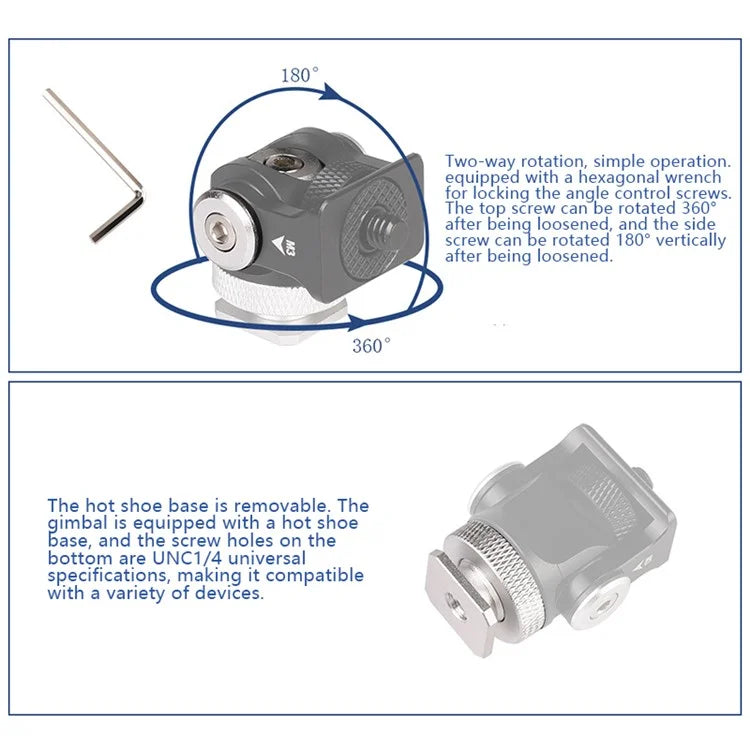 180°

M3

360°

Two-way rotation, simple operation. equipped with a hexagonal wrench for locking the angle control screws. The top screw can be rotated 360° after being loosened, and the side screw can be rotated 180° vertically after being loosened.

The hot shoe base is removable. The gimbal is equipped with a hot shoe base, and the screw holes on the bottom are UNC1/4 universal specifications, making it compatible with a variety of devices.