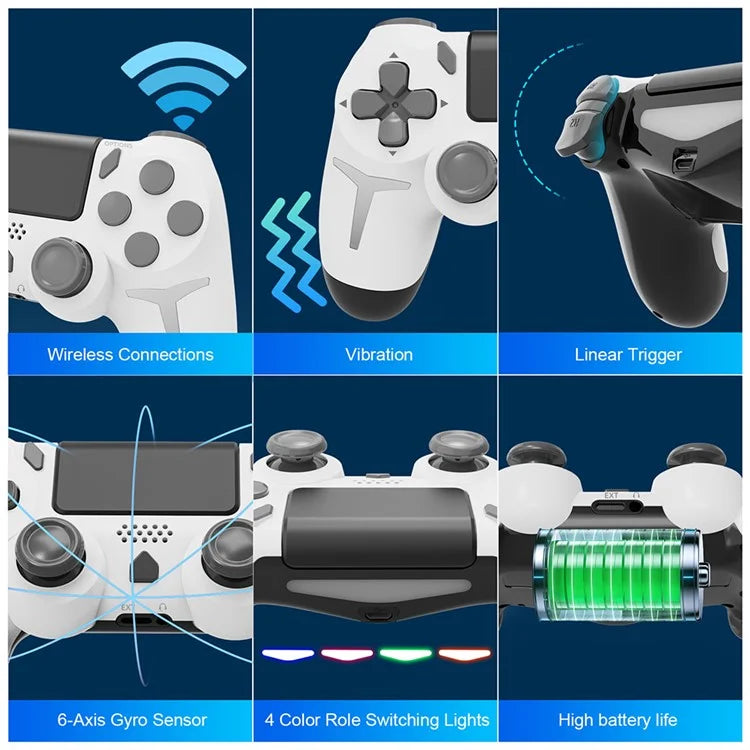 OPTIONS

Wireless Connections

Vibration

R2

Linear Trigger

EXT

6-Axis Gyro Sensor

4 Color Role Switching Lights

EXT

High battery life