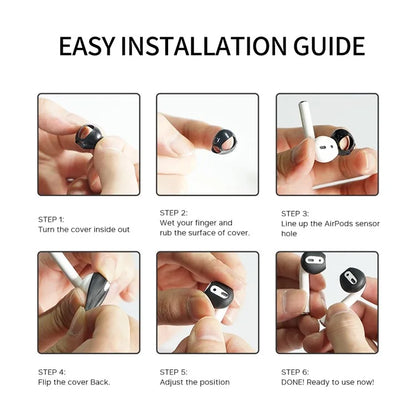 EASY INSTALLATION GUIDE

STEP 1:
Turn the cover inside out

STEP 2:
Wet your finger and rub the surface of cover.

STEP 3:
Line up the AirPods sensor hole

STEP 4:
Flip the cover Back.

STEP 5:
Adjust the position

STEP 6:
DONE! Ready to use now!