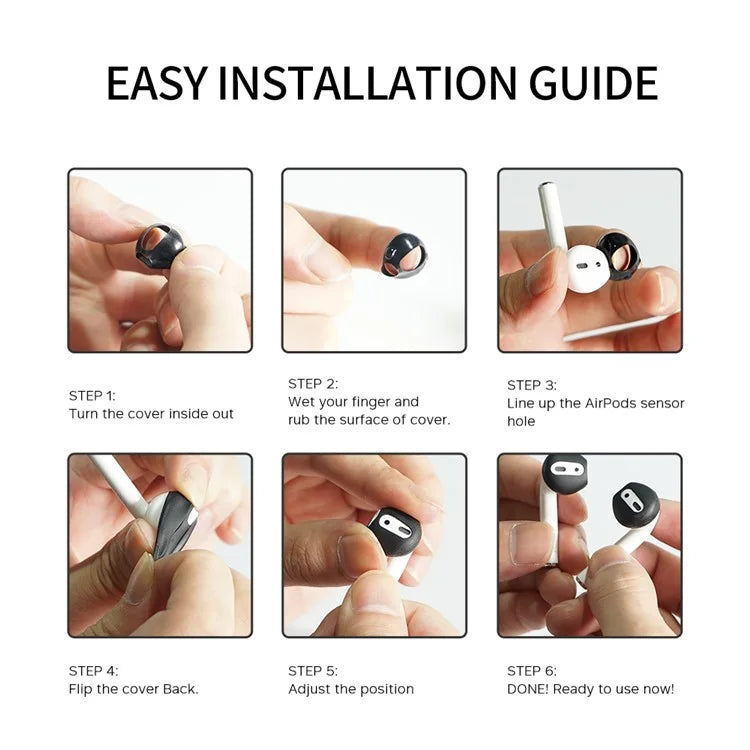 EASY INSTALLATION GUIDE

STEP 1:
Turn the cover inside out

STEP 2:
Wet your finger and rub the surface of cover.

STEP 3:
Line up the AirPods sensor hole

STEP 4:
Flip the cover Back.

STEP 5:
Adjust the position

STEP 6:
DONE! Ready to use now!