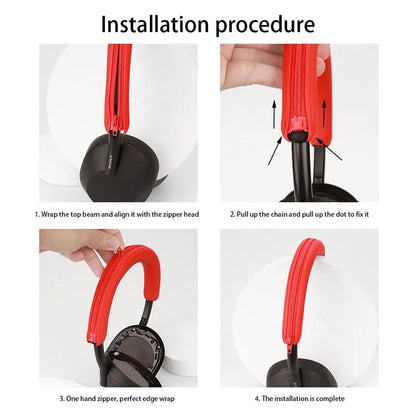 Installation procedure

SONY

1. Wrap the top beam and align it with the zipper head

2. Pull up the chain and pull up the dot to fix it

3. One hand zipper, perfect edge wrap

4. The installation is complete