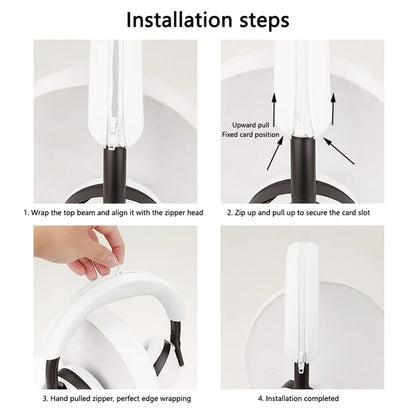 Installation steps

1. Wrap the top beam and align it with the zipper head

Upward pull
Fixed card position

2. Zip up and pull up to secure the card slot

3. Hand pulled zipper, perfect edge wrapping

4. Installation completed