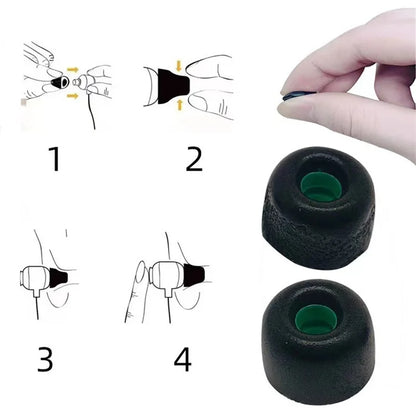 1

2

3

4