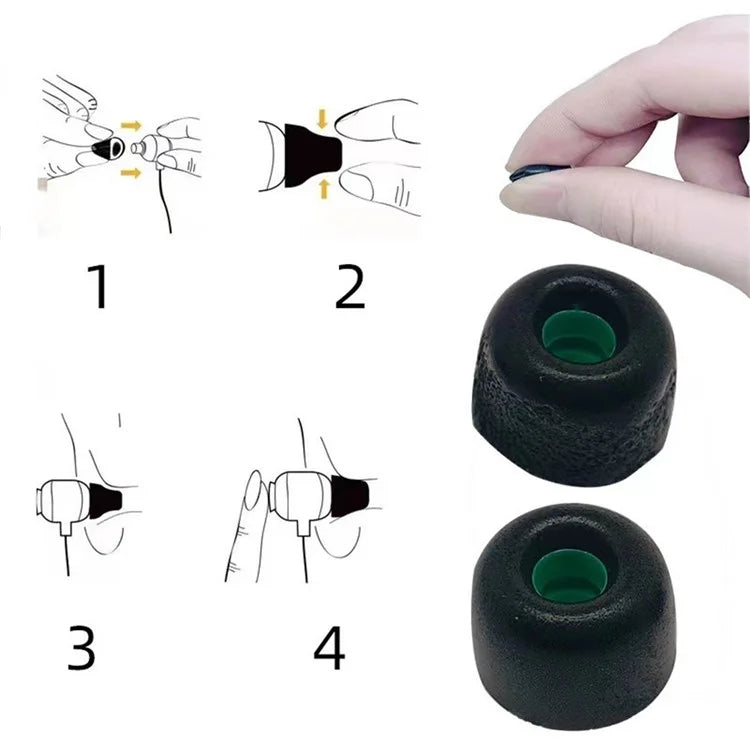 1

2

3

4