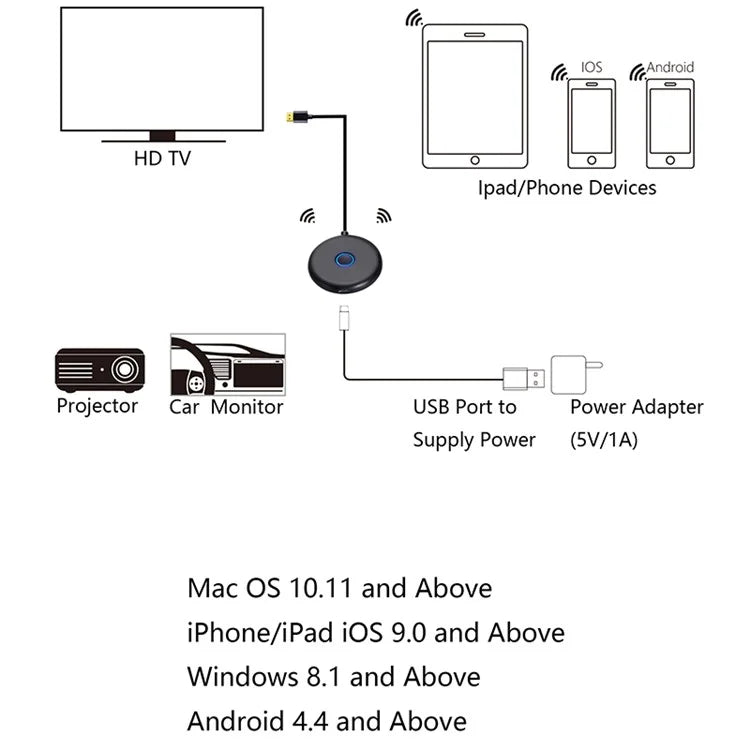 HD TV

IOS

Android

Ipad/Phone Devices

Projector

Car Monitor

USB Port to Supply Power

Power Adapter (5V/1A)

Mac OS 10.11 and Above

iPhone/iPad iOS 9.0 and Above

Windows 8.1 and Above

Android 4.4 and Above