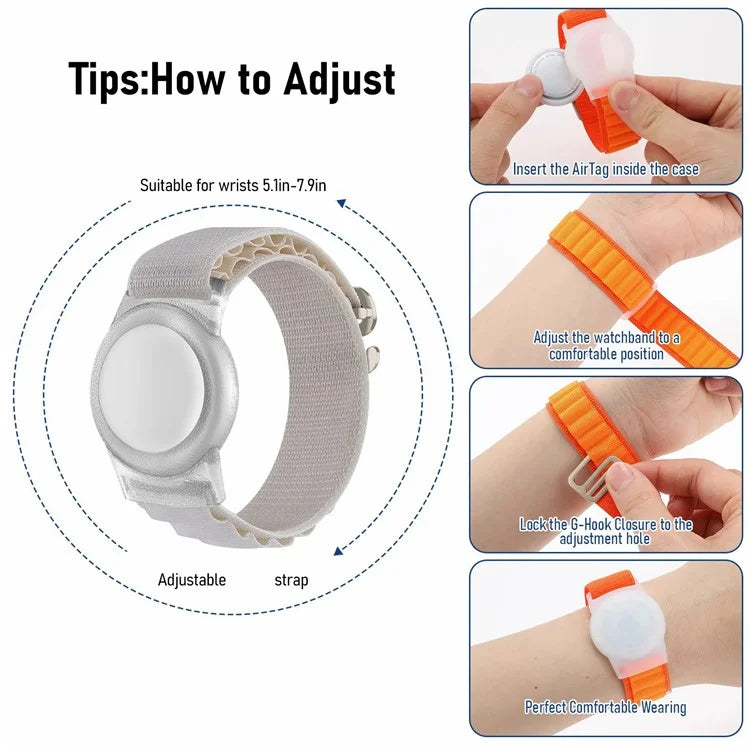 Tips:How to Adjust

Suitable for wrists 5.1in-7.9in

Adjustable strap

Insert the AirTag inside the case

Adjust the watchband to a comfortable position

Lock the G-Hook Closure to the adjustment hole

Perfect Comfortable Wearing