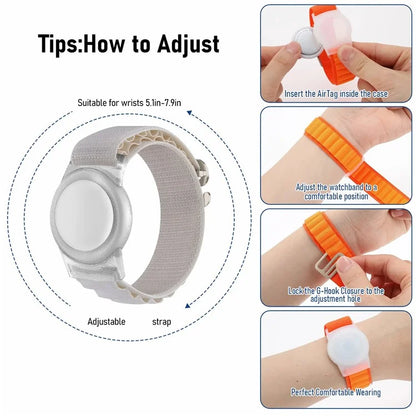 Tips:How to Adjust

Suitable for wrists 5.1in-7.9in

Adjustable strap

Insert the AirTag inside the case

Adjust the watchband to a comfortable position

Lock the G-Hook Closure to the adjustment hole

Perfect Comfortable Wearing