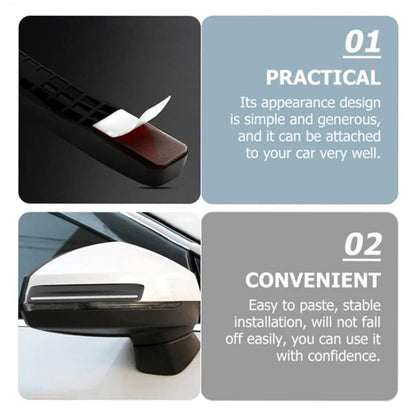 01

PRACTICAL

Its appearance design is simple and generous, and it can be attached to your car very well.

02

CONVENIENT

Easy to paste, stable installation, will not fall off easily, you can use it with confidence.