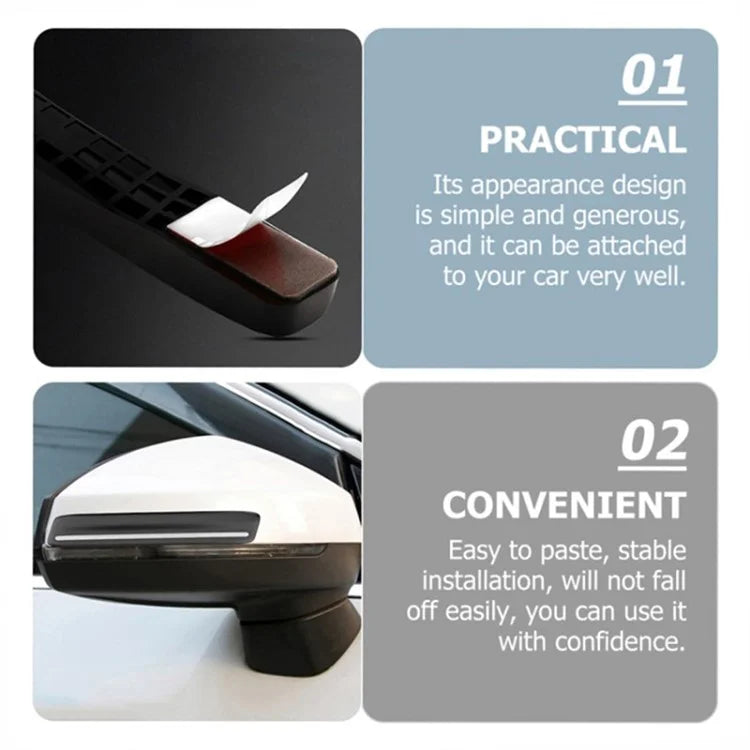 01

PRACTICAL

Its appearance design is simple and generous, and it can be attached to your car very well.

02

CONVENIENT

Easy to paste, stable installation, will not fall off easily, you can use it with confidence.