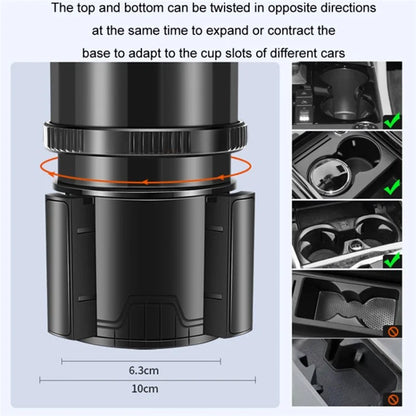 The top and bottom can be twisted in opposite directions at the same time to expand or contract the base to adapt to the cup slots of different cars

6.3cm

10cm