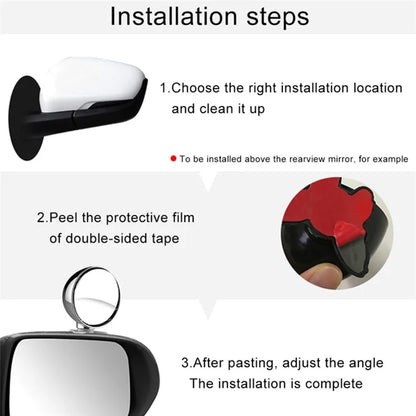 Installation steps

1.Choose the right installation location and clean it up

To be installed above the rearview mirror, for example

2.Peel the protective film of double-sided tape

3.After pasting, adjust the angle
The installation is complete