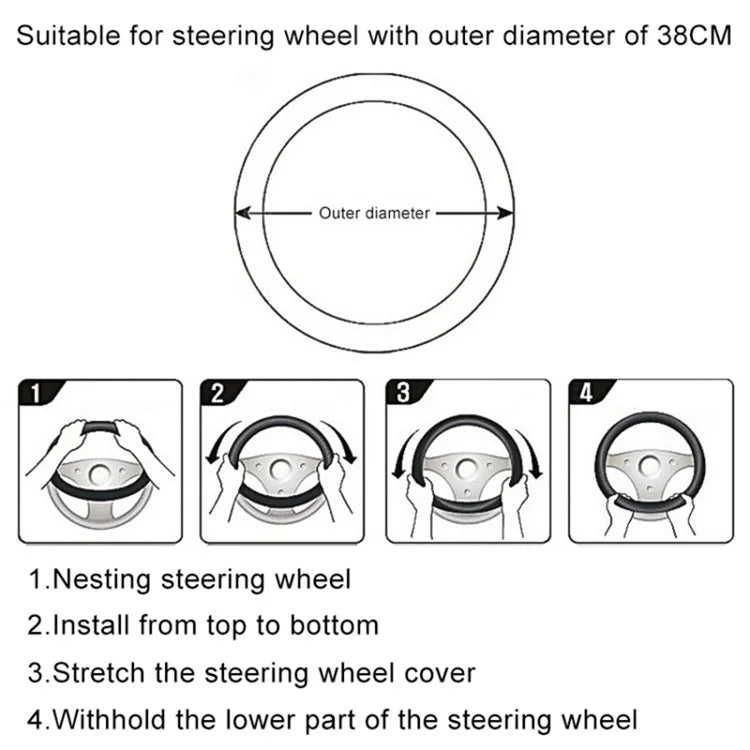 Suitable for steering wheel with outer diameter of 38CM

Outer diameter

1

2

3

4

1.Nesting steering wheel

2.Install from top to bottom

3.Stretch the steering wheel cover

4.Withhold the lower part of the steering wheel