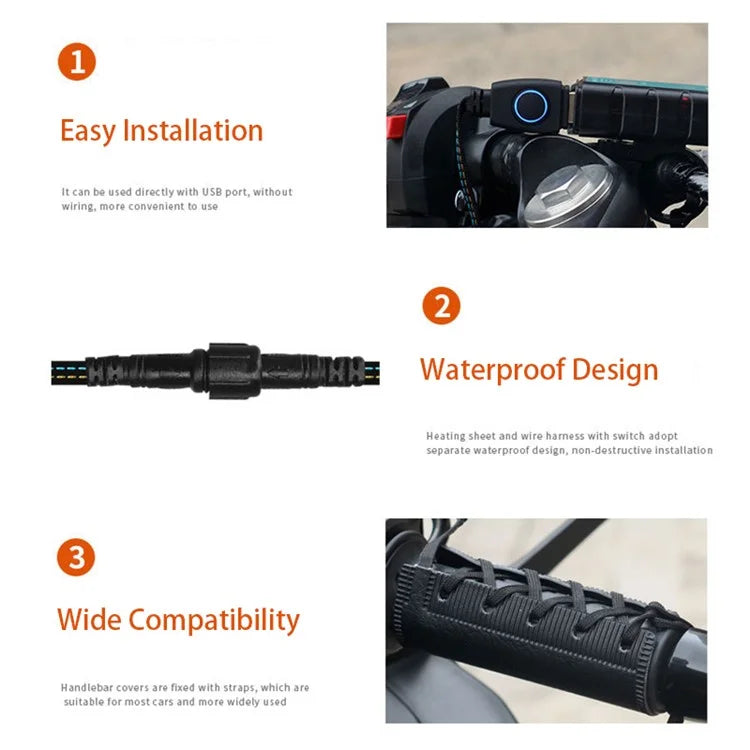 1

Easy Installation

It can be used directly with USB port, without wiring, more convenient to use

2

Waterproof Design

Heating sheet and wire harness with switch adopt separate waterproof design, non-destructive installation

3

Wide Compatibility

Handlebar covers are fixed with straps, which are suitable for most cars and more widely used