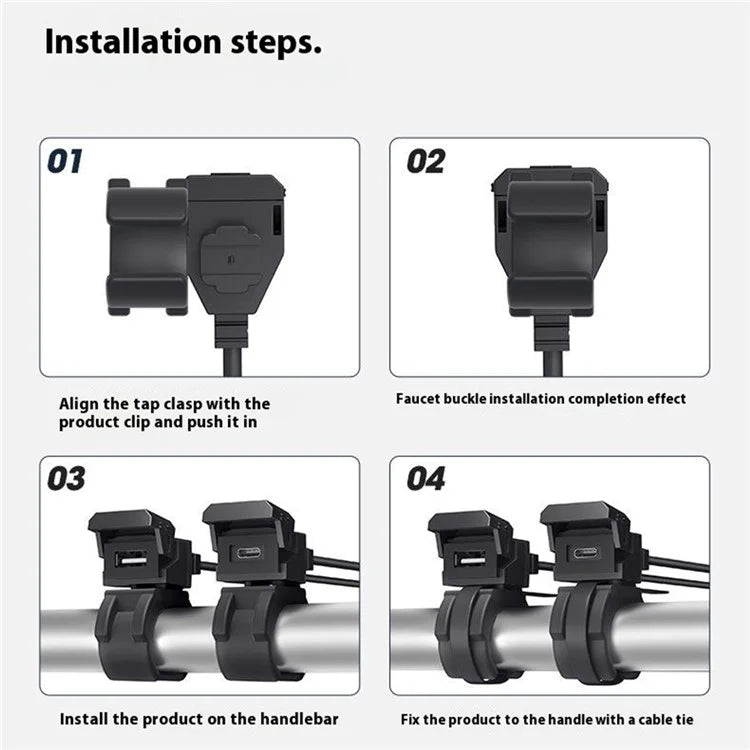 Installation steps.

01

Align the tap clasp with the product clip and push it in

02

Faucet buckle installation completion effect

03

Install the product on the handlebar

04

Fix the product to the handle with a cable tie