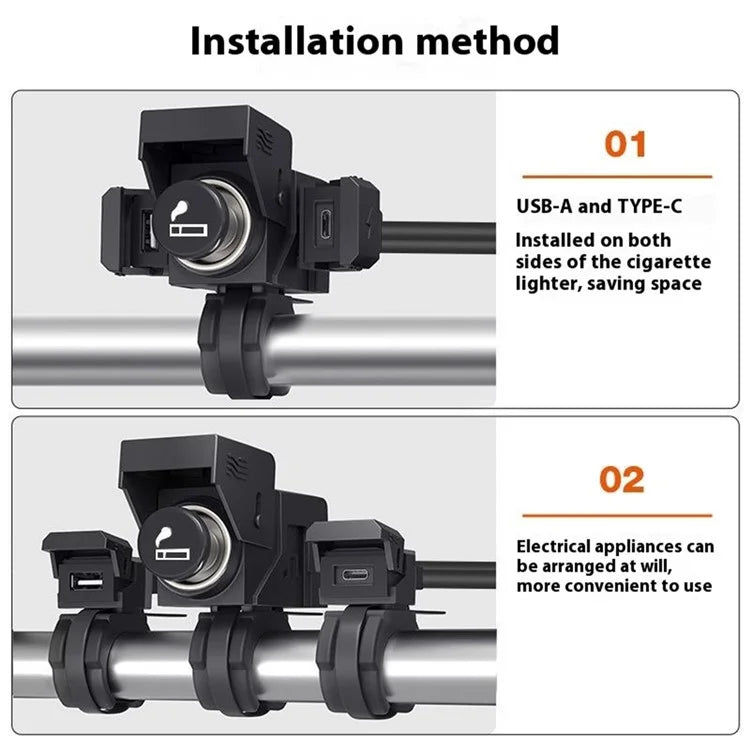 Installation method

01

USB-A and TYPE-C

Installed on both sides of the cigarette lighter, saving space

02

Electrical appliances can be arranged at will, more convenient to use