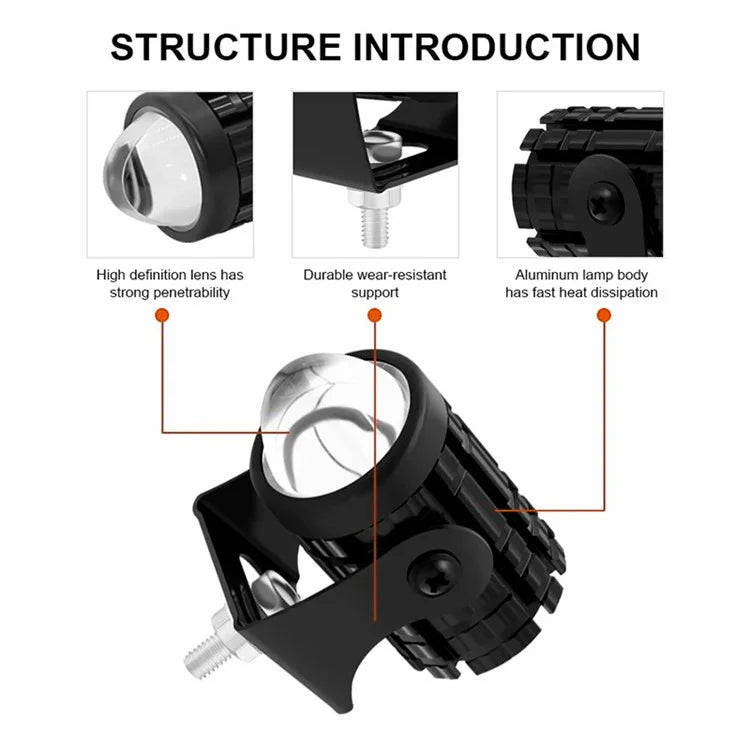 STRUCTURE INTRODUCTION

High definition lens has strong penetrability

Durable wear-resistant support

Aluminum lamp body has fast heat dissipation