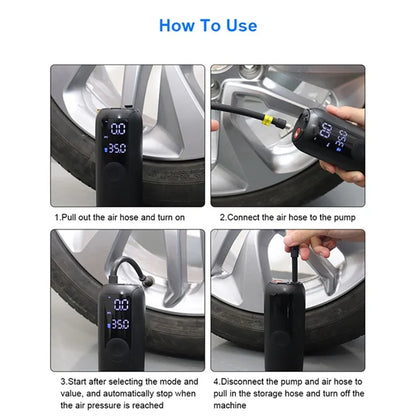 How To Use

0.0
35.0

1.Pull out the air hose and turn on

0.0
35.0

2.Connect the air hose to the pump

0.0
35.0

3.Start after selecting the mode and value, and automatically stop when the air pressure is reached

4.Disconnect the pump and air hose to pull in the storage hose and turn off the machine