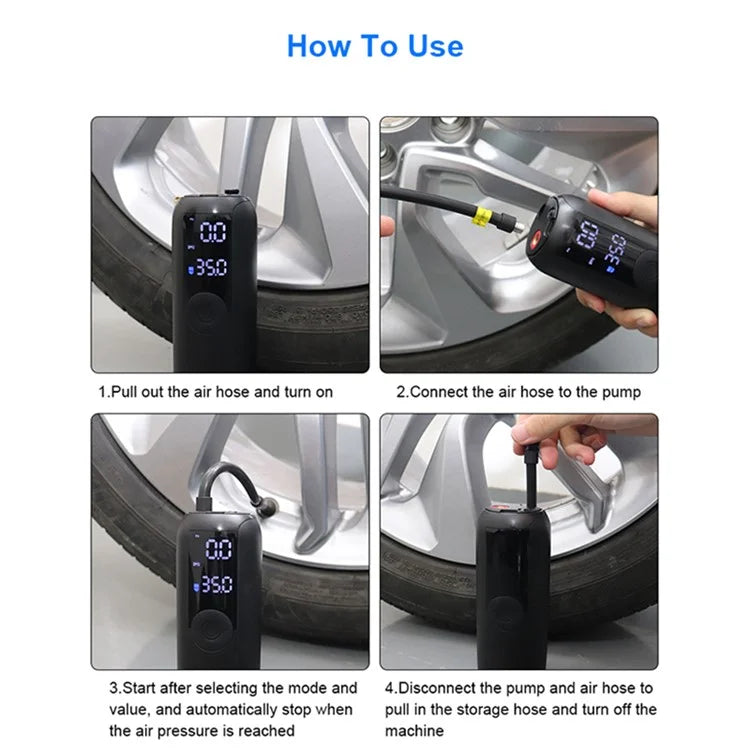 How To Use

0.0
35.0

0.0
35.0

1.Pull out the air hose and turn on

2.Connect the air hose to the pump

0.0
35.0

3.Start after selecting the mode and value, and automatically stop when the air pressure is reached

4.Disconnect the pump and air hose to pull in the storage hose and turn off the machine