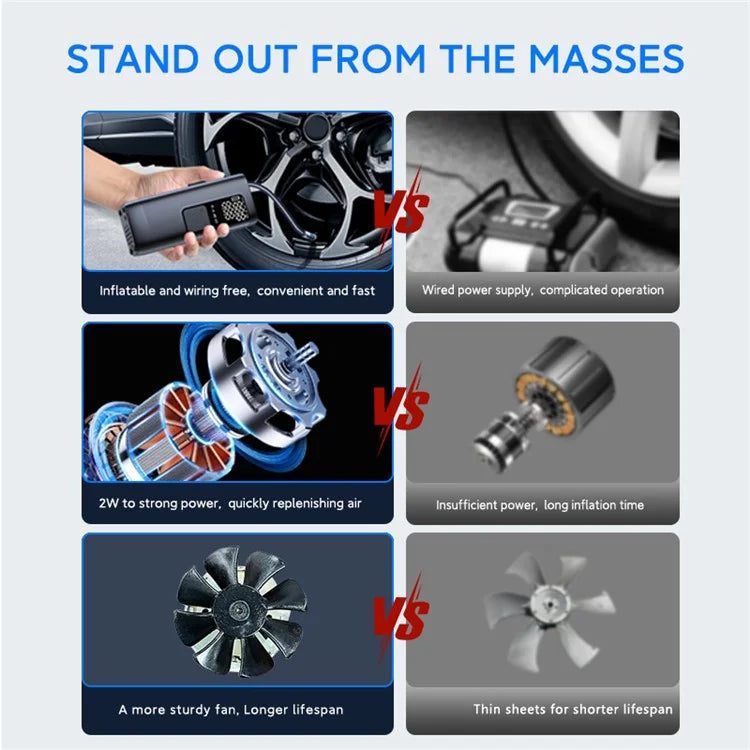 STAND OUT FROM THE MASSES

Inflatable and wiring free, convenient and fast

VS

Wired power supply, complicated operation

2W to strong power, quickly replenishing air

VS

Insufficient power, long inflation time

A more sturdy fan, Longer lifespan

VS

Thin sheets for shorter lifespan