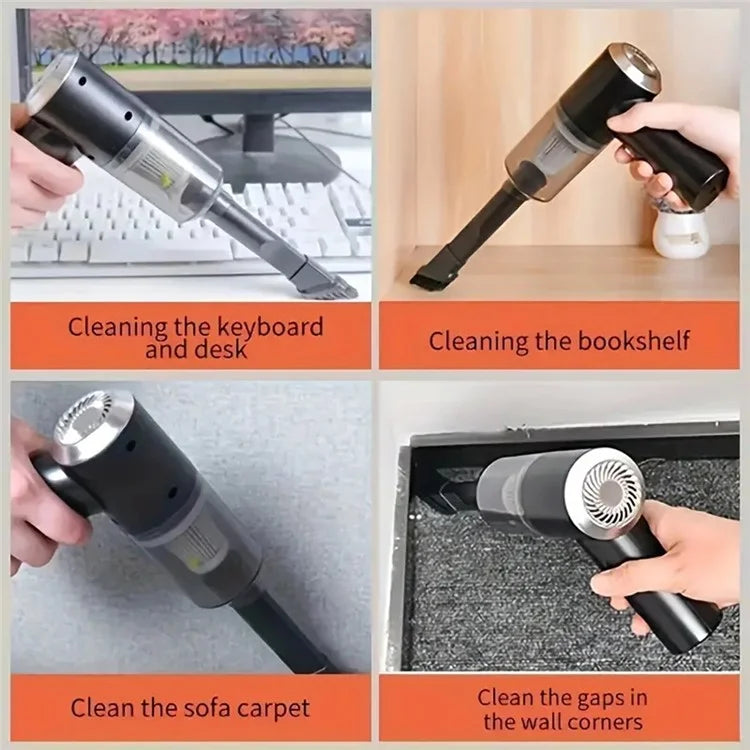 Cleaning the keyboard and desk

Cleaning the bookshelf

Clean the sofa carpet

Clean the gaps in the wall corners