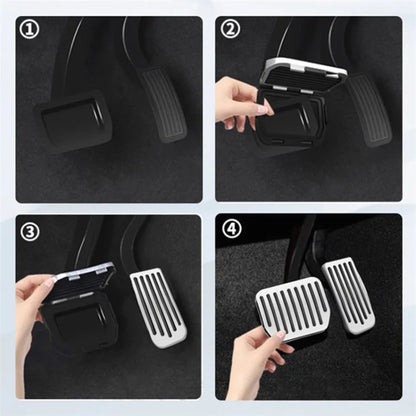 ①

②

③

④