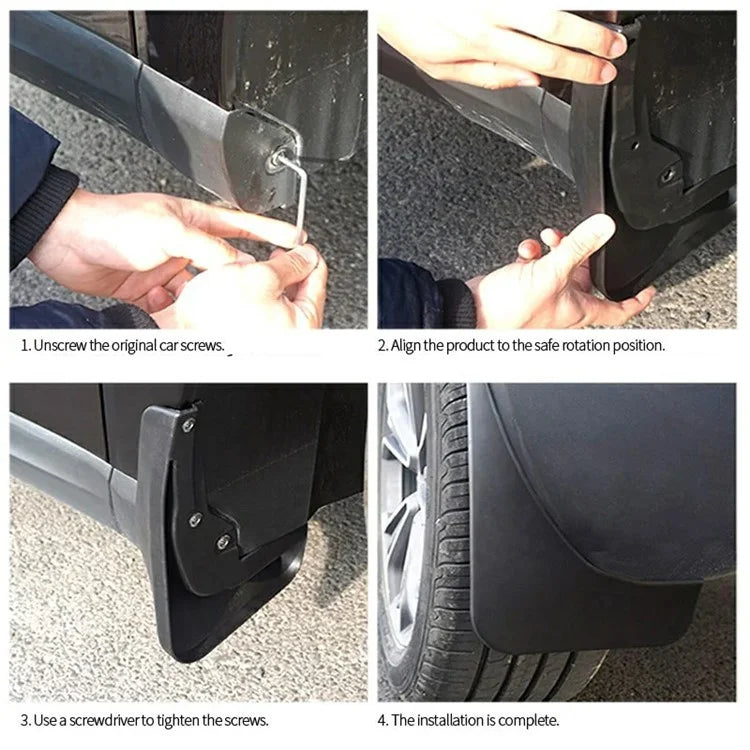 1. Unscrew the original car screws.

2. Align the product to the safe rotation position.

3. Use a screwdriver to tighten the screws.

4. The installation is complete.