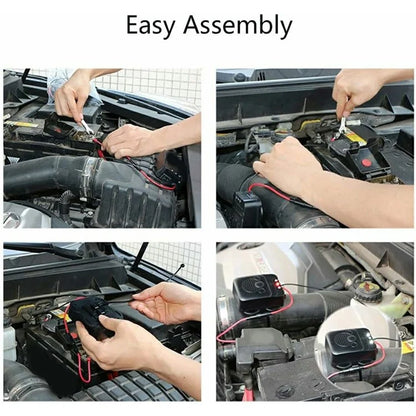 Easy Assembly