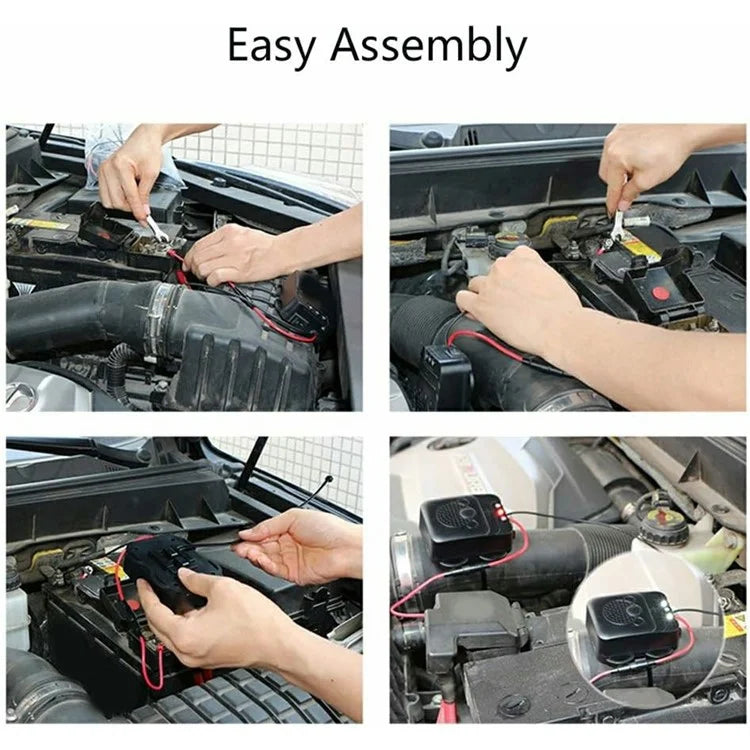 Easy Assembly