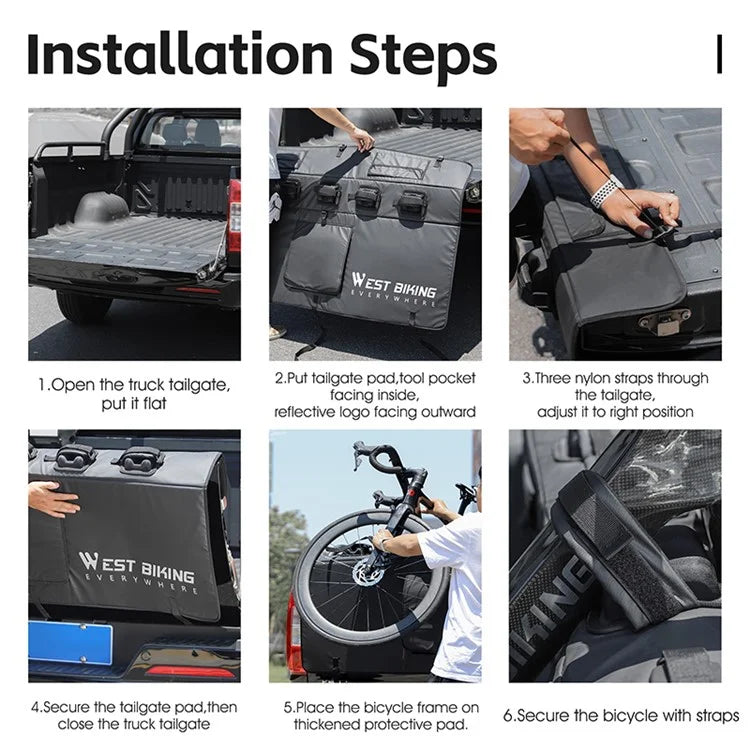 Installation Steps

WEST BIKING
EVERYWHERE

1.Open the truck tailgate, put it flat

2.Put tailgate pad,tool pocket facing inside, reflective logo facing outward

3.Three nylon straps through the tailgate, adjust it to right position

WEST BIKING
EVERYWHERE

BIKING

4.Secure the tailgate pad,then close the truck tailgate

5.Place the bicycle frame on thickened protective pad.

6.Secure the bicycle with straps