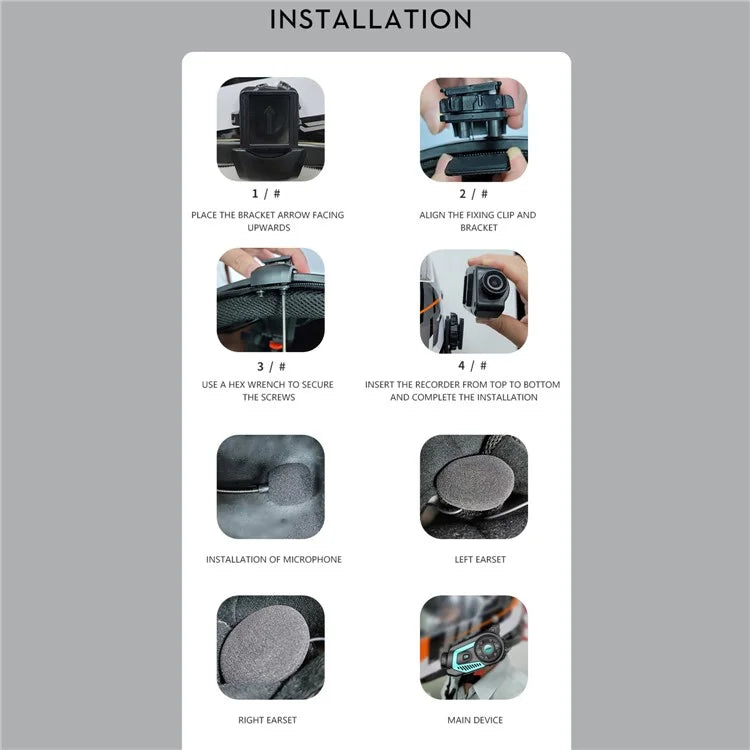 INSTALLATION

1 / #

PLACE THE BRACKET ARROW FACING UPWARDS

2 / #

ALIGN THE FIXING CLIP AND BRACKET

3 / #

USE A HEX WRENCH TO SECURE THE SCREWS

4 / #

INSERT THE RECORDER FROM TOP TO BOTTOM AND COMPLETE THE INSTALLATION

INSTALLATION OF MICROPHONE

LEFT EARSET

RIGHT EARSET

MAIN DEVICE