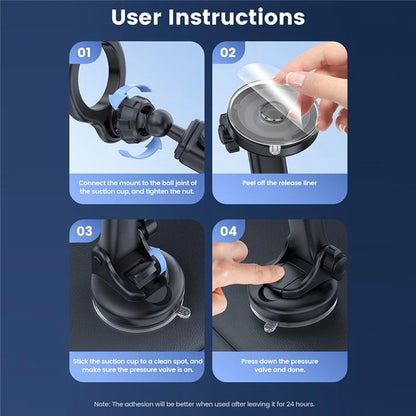 User Instructions

01

Connect the mount to the ball joint of the suction cup, and tighten the nut.

02

Peel off the release liner

03

Stick the suction cup to a clean spot, and make sure the pressure valve is on.

04

Press down the pressure valve and done.

Note: The adhesion will be better when used after leaving it for 24 hours.