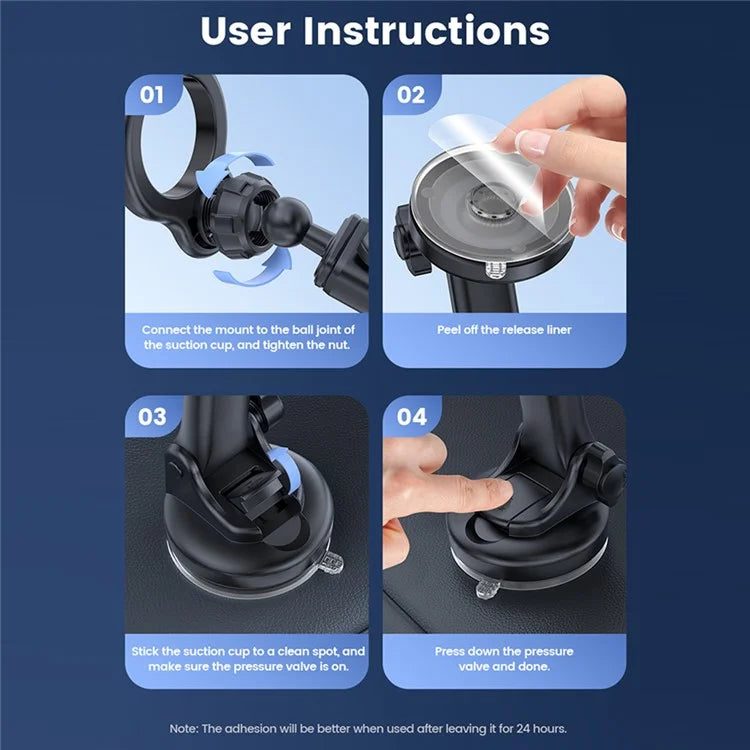 User Instructions

01

Connect the mount to the ball joint of the suction cup, and tighten the nut.

02

Peel off the release liner

03

Stick the suction cup to a clean spot, and make sure the pressure valve is on.

04

Press down the pressure valve and done.

Note: The adhesion will be better when used after leaving it for 24 hours.