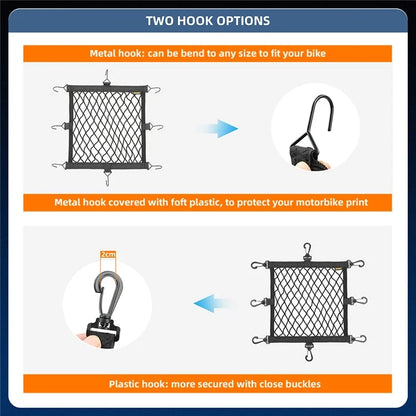 TWO HOOK OPTIONS

Metal hook: can be bend to any size to fit your bike

Metal hook covered with foft plastic, to protect your motorbike print

2cm

Plastic hook: more secured with close buckles