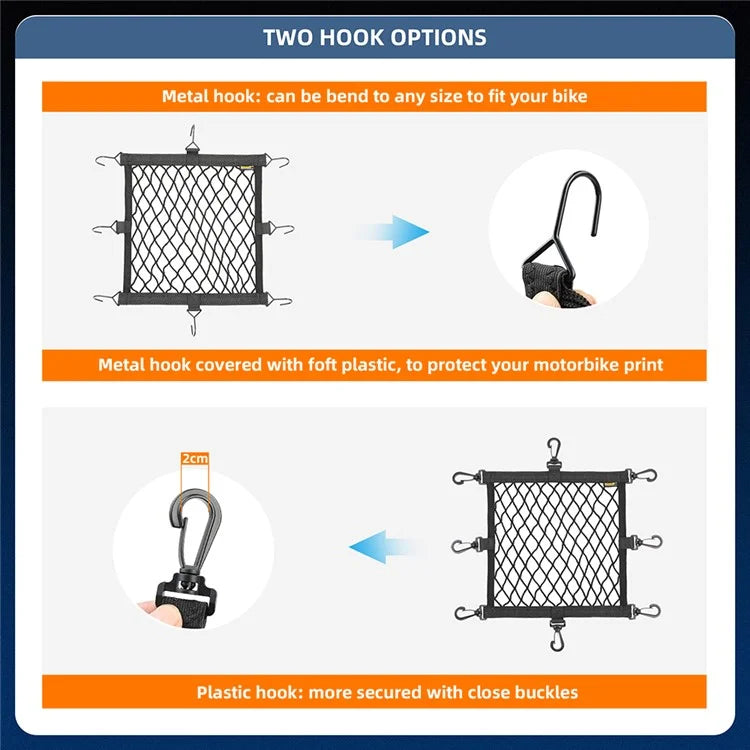 TWO HOOK OPTIONS

Metal hook: can be bend to any size to fit your bike

Metal hook covered with foft plastic, to protect your motorbike print

2cm

Plastic hook: more secured with close buckles