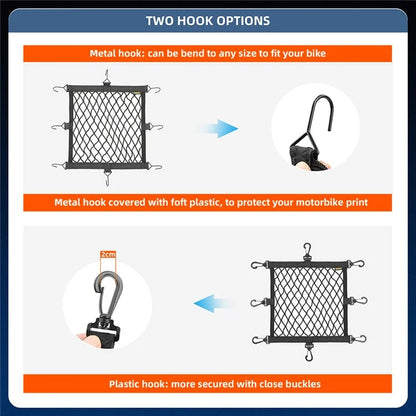 TWO HOOK OPTIONS

Metal hook: can be bend to any size to fit your bike

Metal hook covered with foft plastic, to protect your motorbike print

2cm

Plastic hook: more secured with close buckles