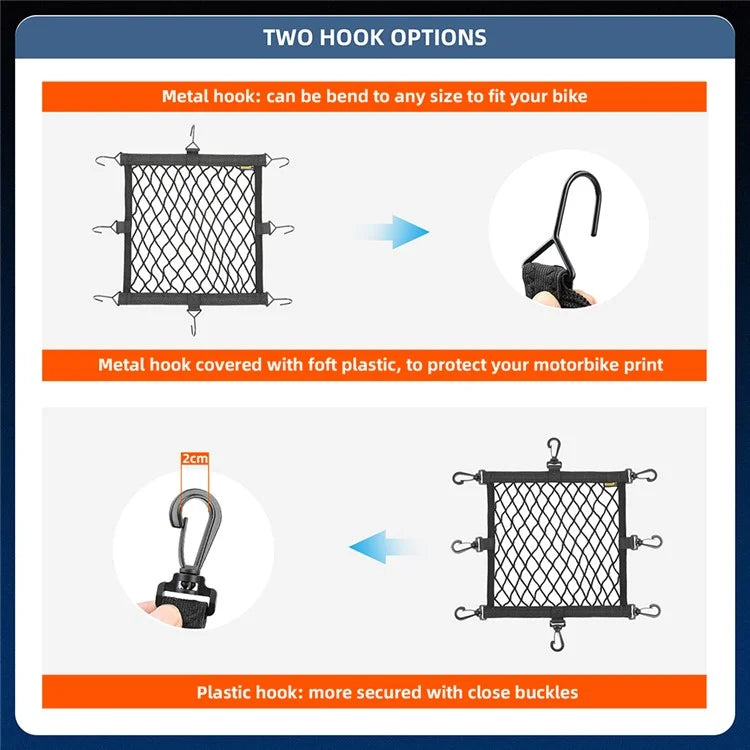 TWO HOOK OPTIONS

Metal hook: can be bend to any size to fit your bike

Metal hook covered with foft plastic, to protect your motorbike print

2cm

Plastic hook: more secured with close buckles