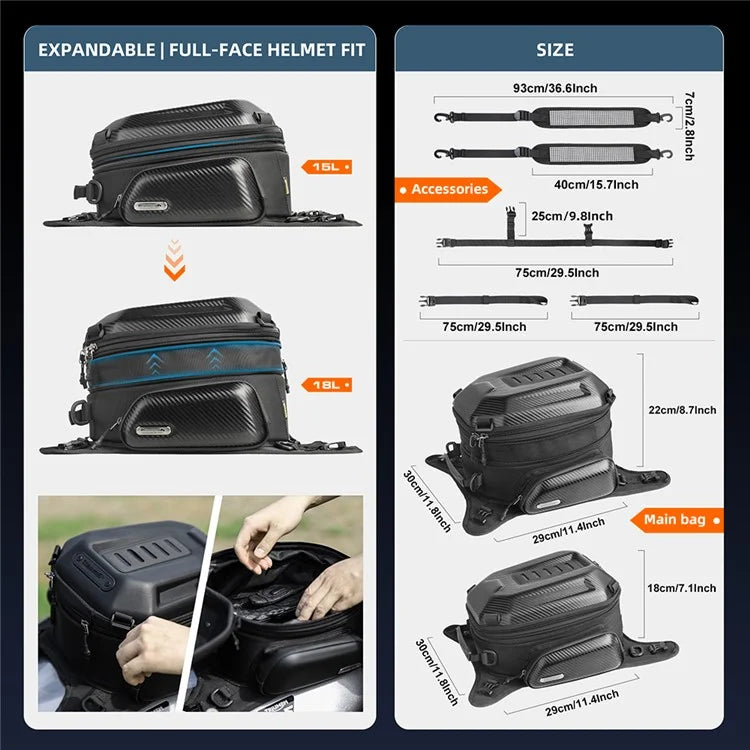 EXPANDABLE | FULL-FACE HELMET FIT

15L

18L

SIZE

93cm/36.6Inch

7cm/2.8Inch

40cm/15.7Inch

Accessories

25cm/9.8Inch

75cm/29.5Inch

75cm/29.5Inch

75cm/29.5Inch

22cm/8.7Inch

30cm/11.8Inch

29cm/11.4Inch

Main bag

18cm/7.1Inch

30cm/11.8Inch

29cm/11.4Inch