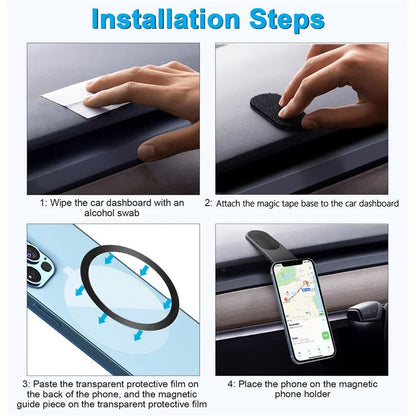 Installation Steps

1: Wipe the car dashboard with an alcohol swab

2: Attach the magic tape base to the car dashboard

3: Paste the transparent protective film on the back of the phone, and the magnetic guide piece on the transparent protective film

4: Place the phone on the magnetic phone holder