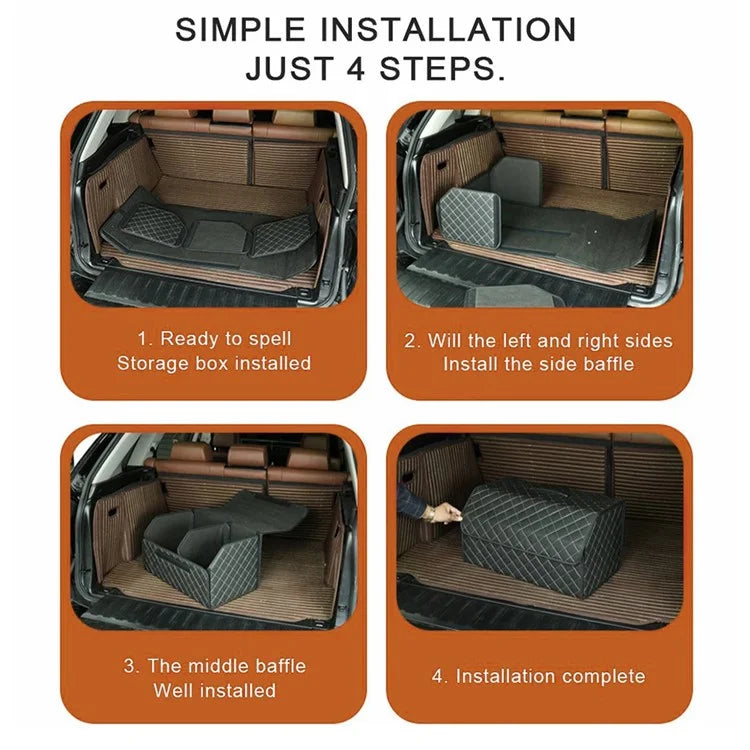 SIMPLE INSTALLATION
JUST 4 STEPS.

1. Ready to spell
Storage box installed

2. Will the left and right sides
Install the side baffle

3. The middle baffle
Well installed

4. Installation complete