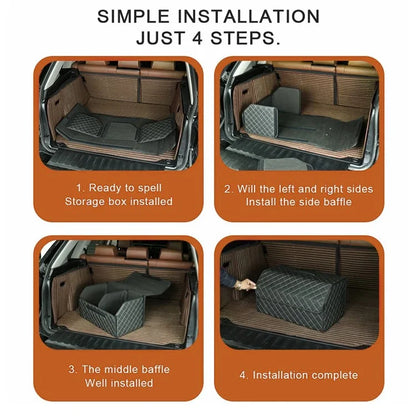 SIMPLE INSTALLATION
JUST 4 STEPS.

1. Ready to spell
Storage box installed

2. Will the left and right sides
Install the side baffle

3. The middle baffle
Well installed

4. Installation complete