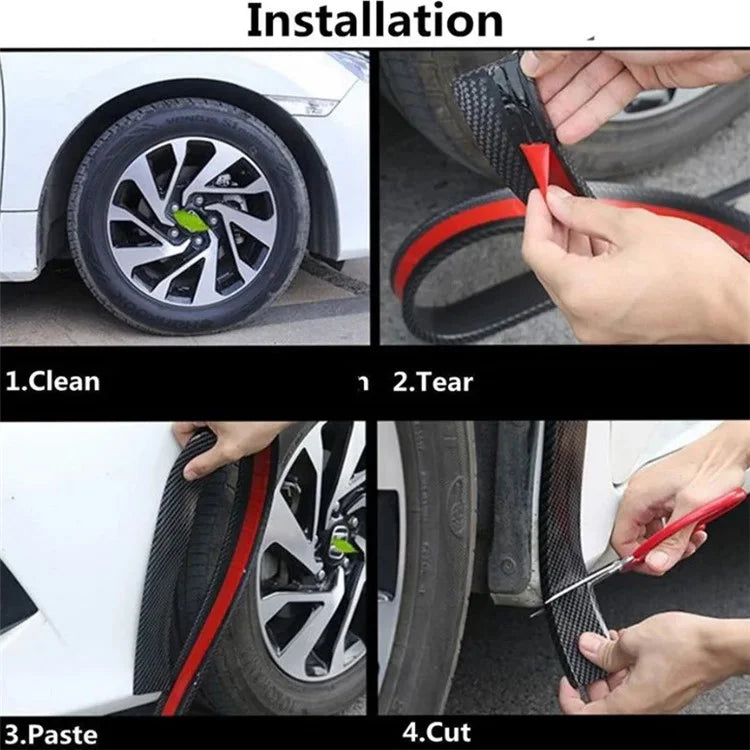 Installation

1.Clean

2.Tear

3.Paste

4.Cut